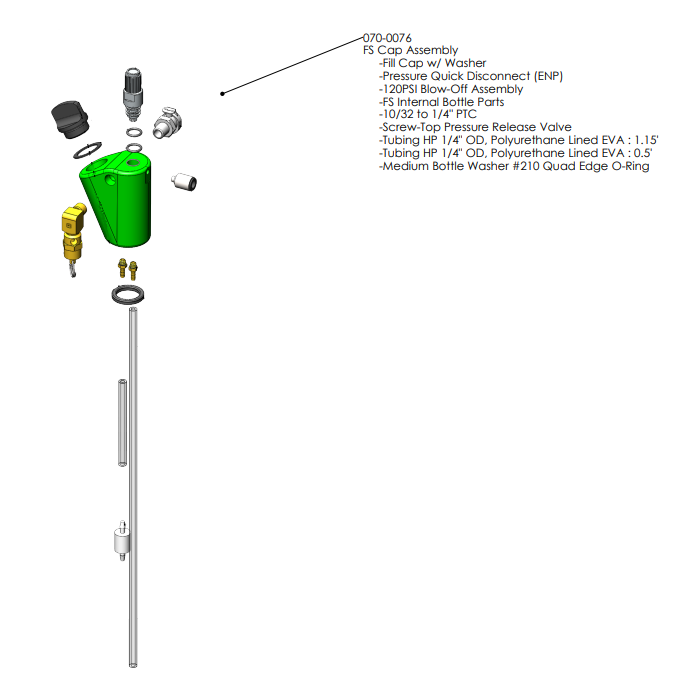 070-0076
FS Cap Assembly
-Fill Cap w/ Washer
-Pressure Quick Disconnect (ENP)
-120PSI Blow-Off Assembly
-FS Internal Bottle Parts
-10/32 to 1/4" PTC
-Screw-Top Pressure Release Valve
-Tubing HP 1/4" OD, Polyurethane Lined EVA : 1.15'
-Tubing HP 1/4" OD, Polyurethane Lined EVA : 0.5'
-Medium Bottle Washer #210 Quad Edge O-Ring